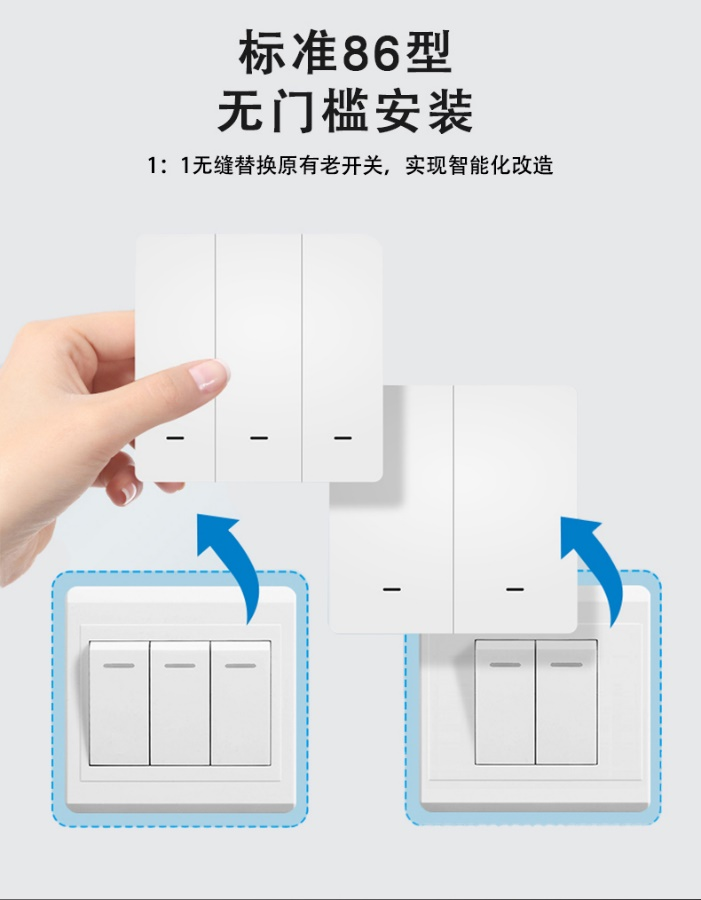 标准86型
无门槛安装

1：1无缝替换原有老开关，实现智能化改造